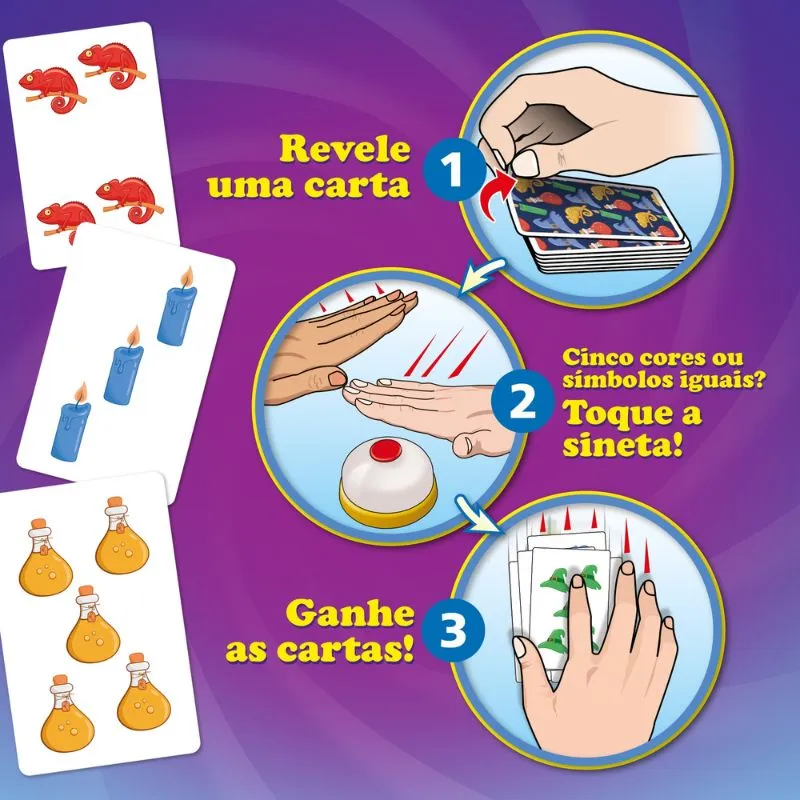 Revele uma carta

1

Cinco cores ou símbolos iguais?

2

Toque a sineta!

Ganhe as cartas!

3